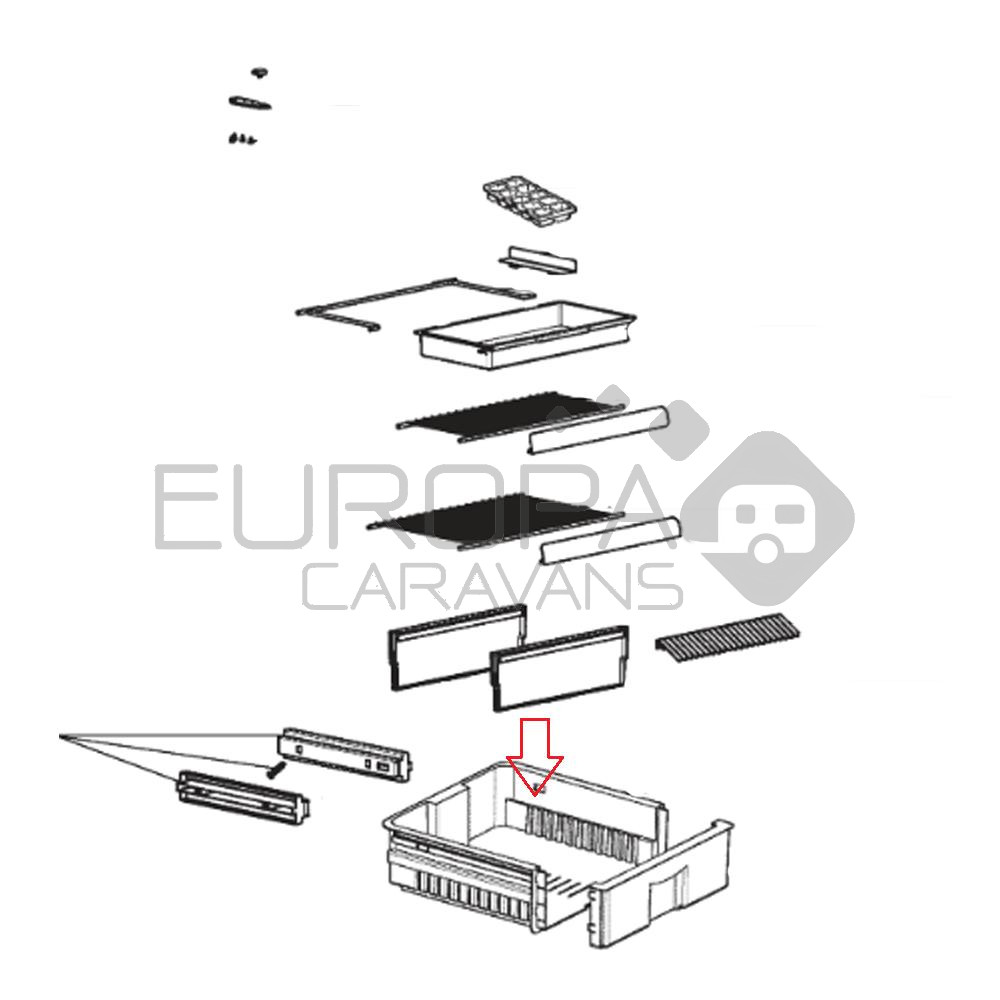 EUROPA
CARAVANS