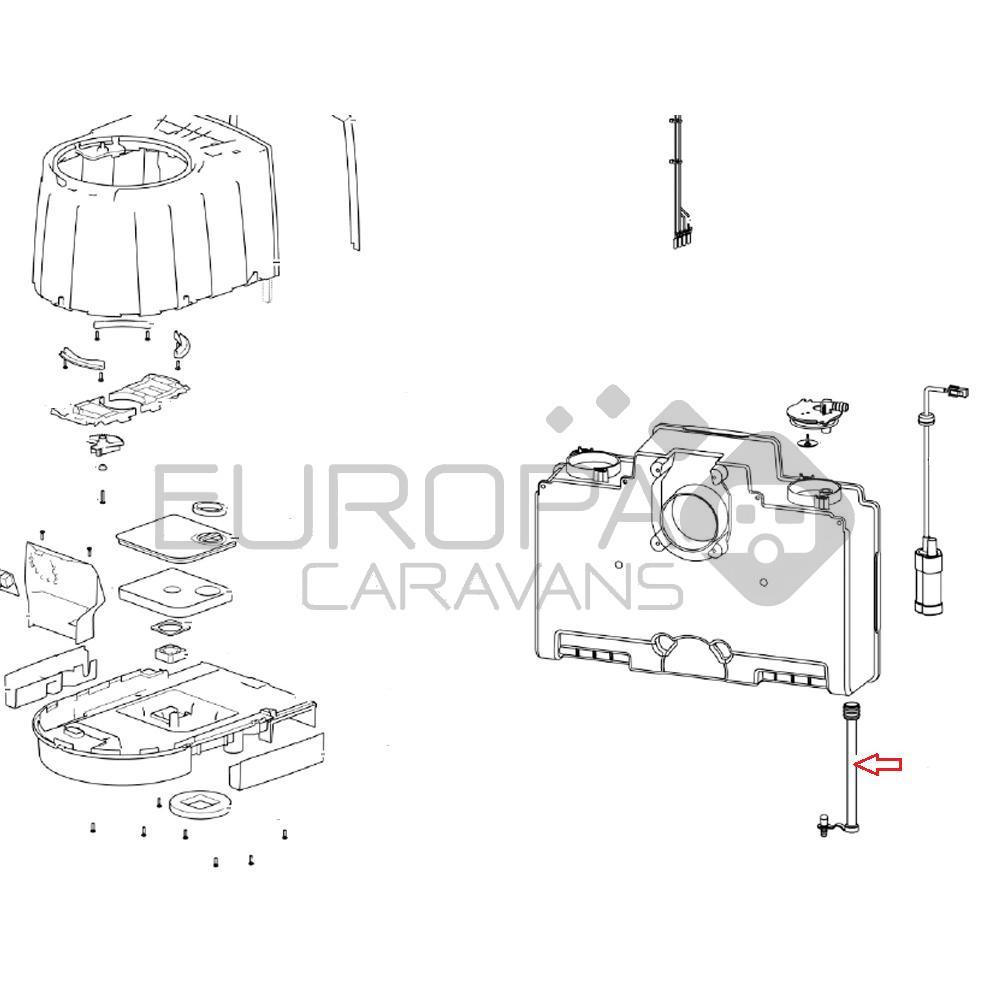 EUROPA
CARAVANS