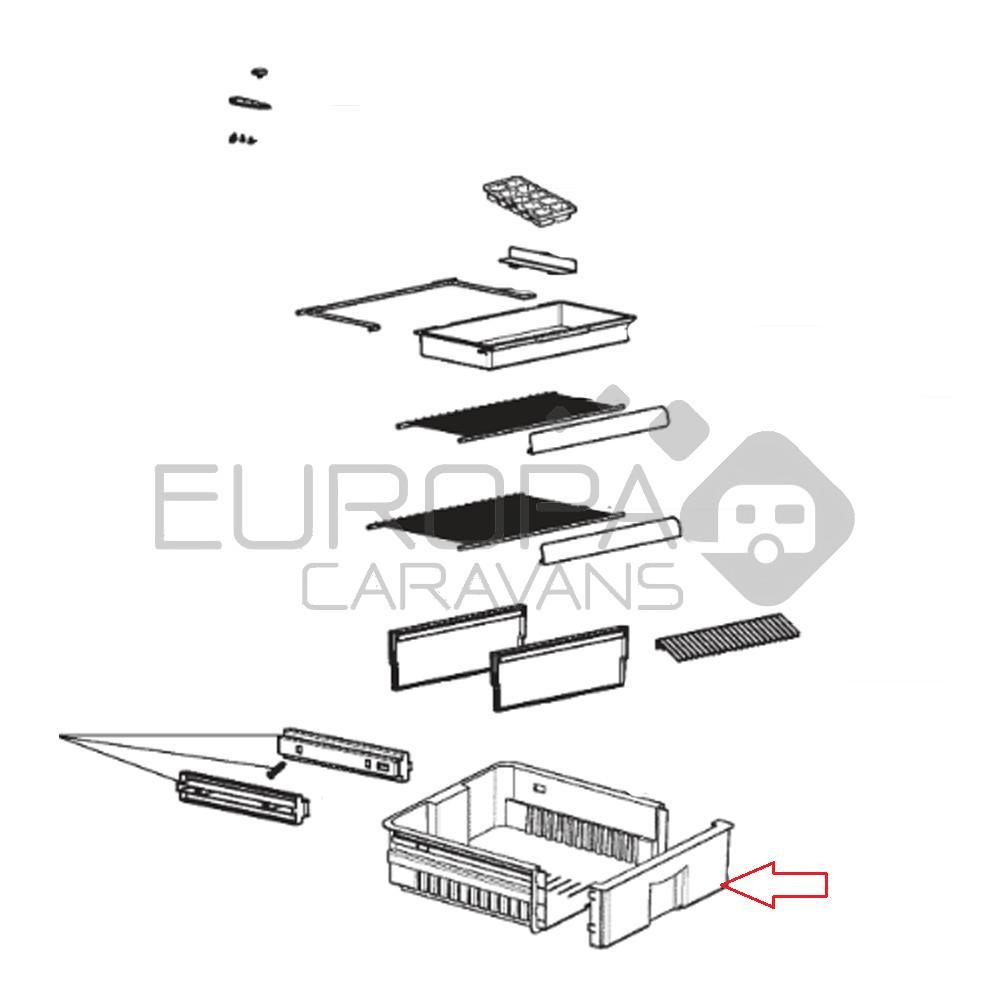 EUROPA
CARAVANS