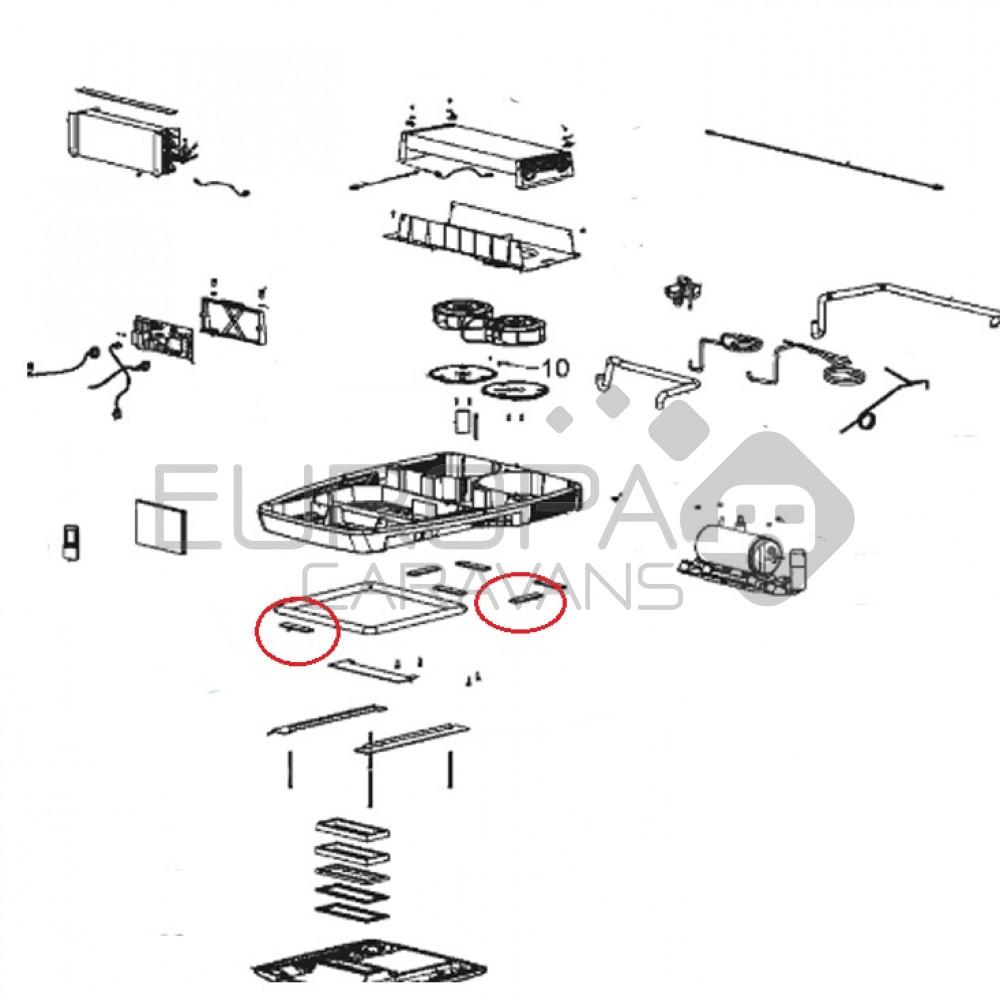 10

EUROPA
CARAVANS